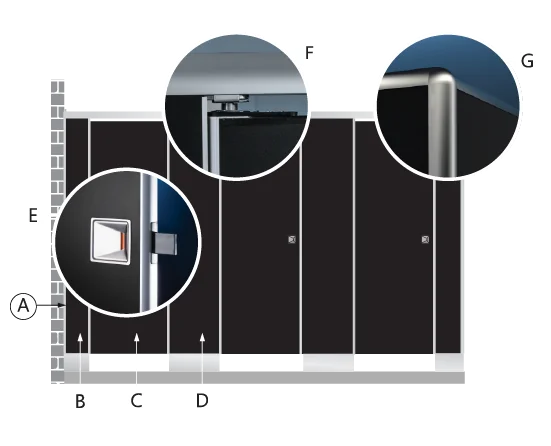 F
G
E
A
B
C
D